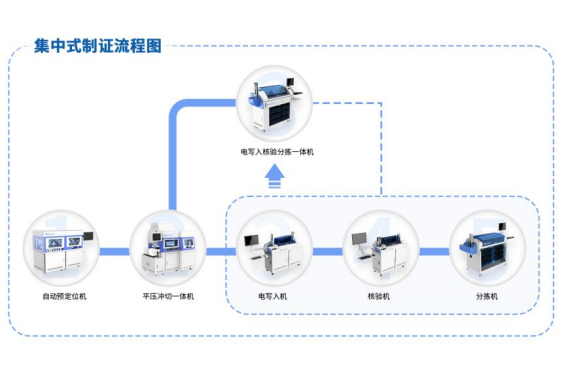 集中式制证流程图

电写入核验分拣一体机

自动预定位机

平压冲切一体机

电写入机

核验机

分拣机